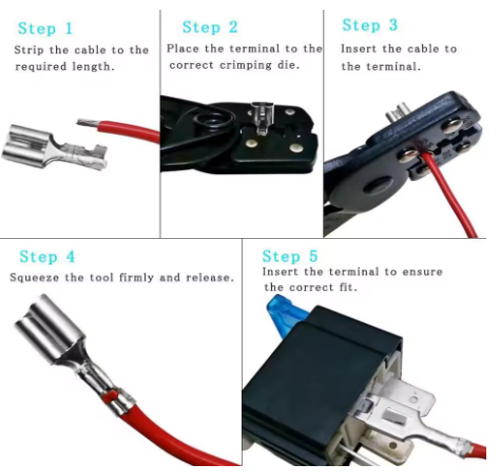 Step 1
Strip the cable to the required length.

Step 2
Place the terminal to the correct crimping die.

Step 3
Insert the cable to the terminal.

Step 4
Squeeze the tool firmly and release.

Step 5
Insert the terminal to ensure the correct fit.