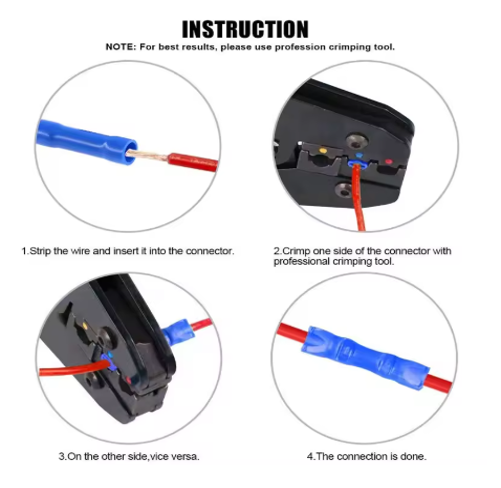 INSTRUCTION

NOTE: For best results, please use profession crimping tool.

1.Strip the wire and insert it into the connector.

2.Crimp one side of the connector with professional crimping tool.

3.On the other side,vice versa.

4.The connection is done.